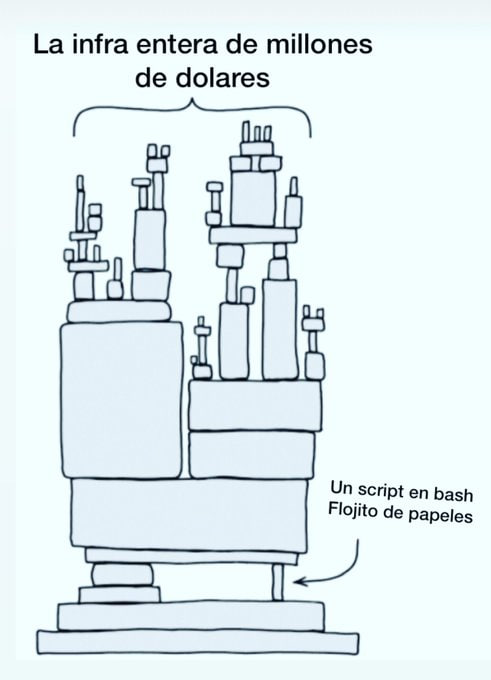 La infra entera de millones de dolares

Un script en bash
Flojito de papeles